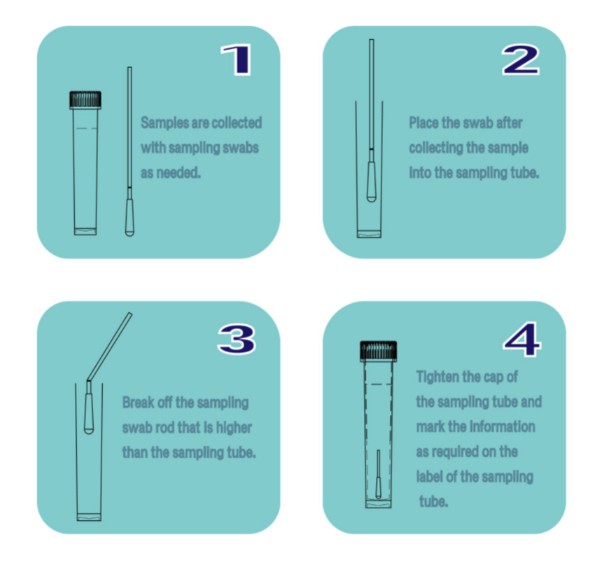 1

Samples are collected with sampling swabs as needed.

2

Place the swab after collecting the sample into the sampling tube.

3

Break off the sampling swab rod that is higher than the sampling tube.

4

Tighten the cap of the sampling tube and mark the information as required on the label of the sampling tube.